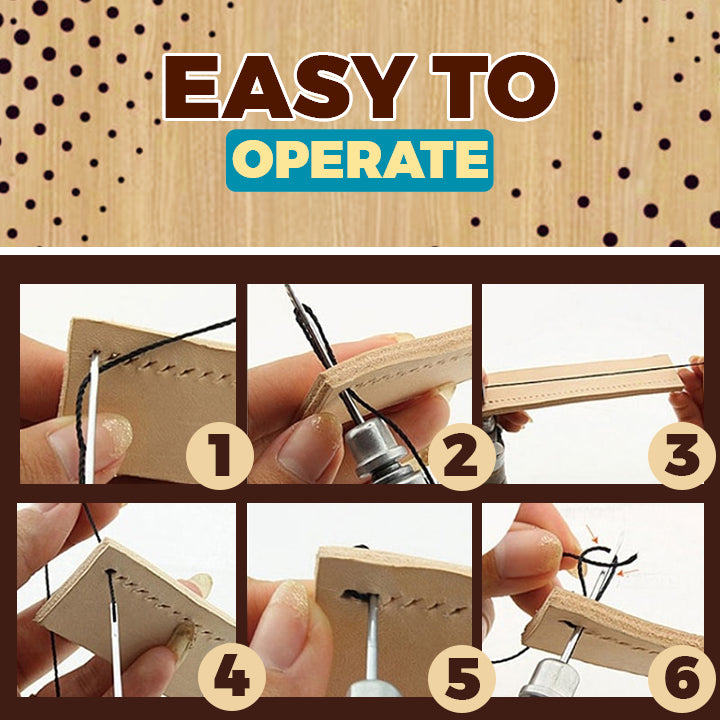 EASY TO
OPERATE

1
2
3
4
5
6