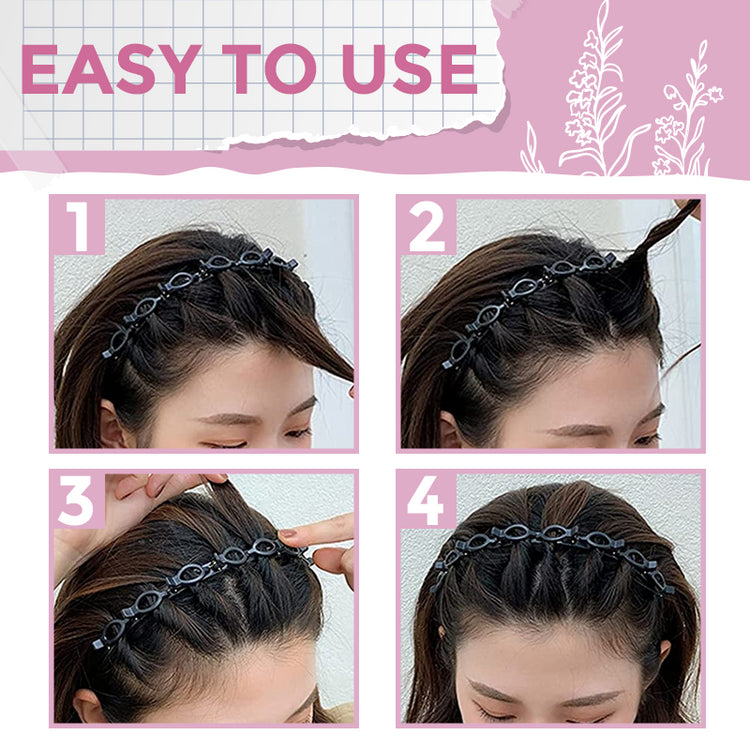 EASY TO USE

1

2

3

4