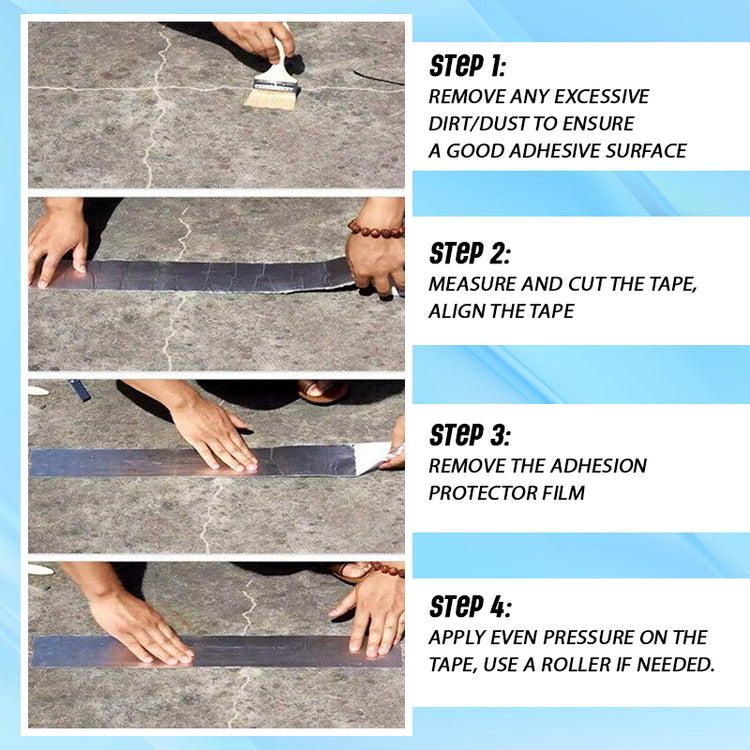 STEP 1:
REMOVE ANY EXCESSIVE DIRT/DUST TO ENSURE A GOOD ADHESIVE SURFACE

STEP 2:
MEASURE AND CUT THE TAPE, ALIGN THE TAPE

STEP 3:
REMOVE THE ADHESION PROTECTOR FILM

STEP 4:
APPLY EVEN PRESSURE ON THE TAPE, USE A ROLLER IF NEEDED.